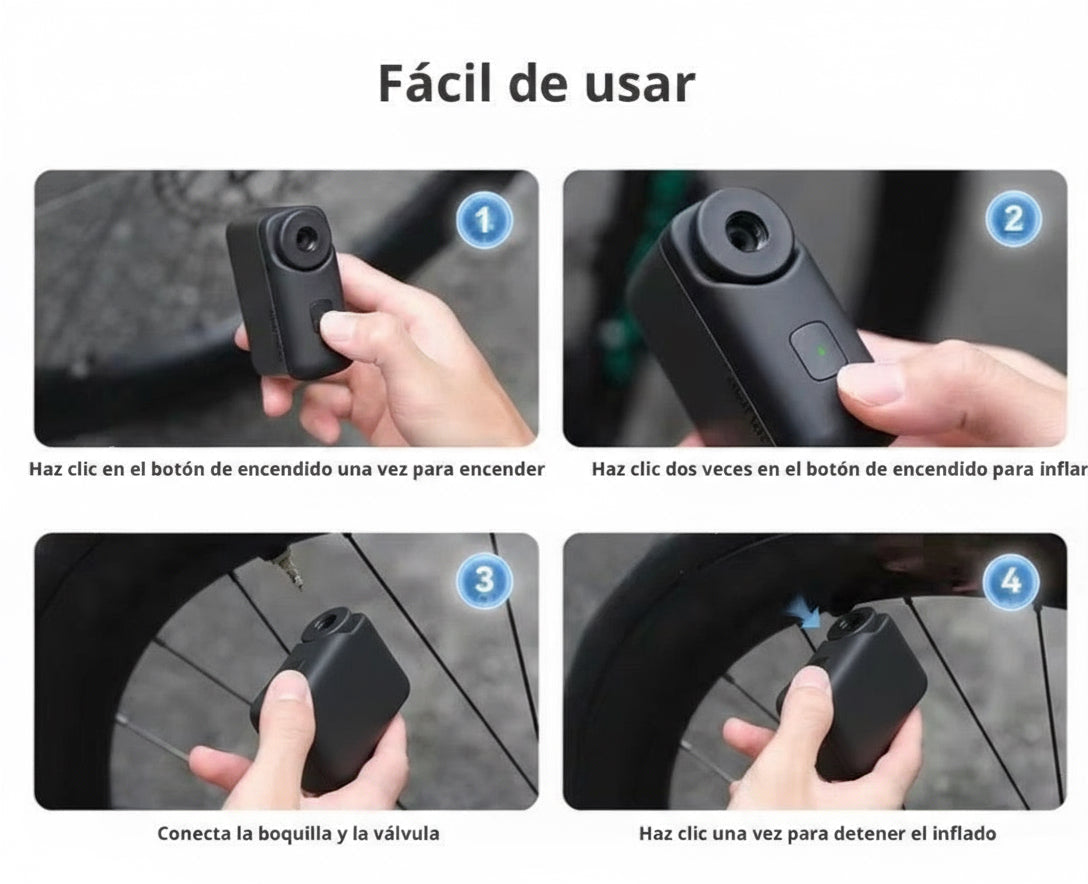 Fácil de usar

1

Haz clic en el botón de encendido una vez para encender

2

Haz clic dos veces en el botón de encendido para inflar

3

Conecta la boquilla y la válvula

4

Haz clic una vez para detener el inflado